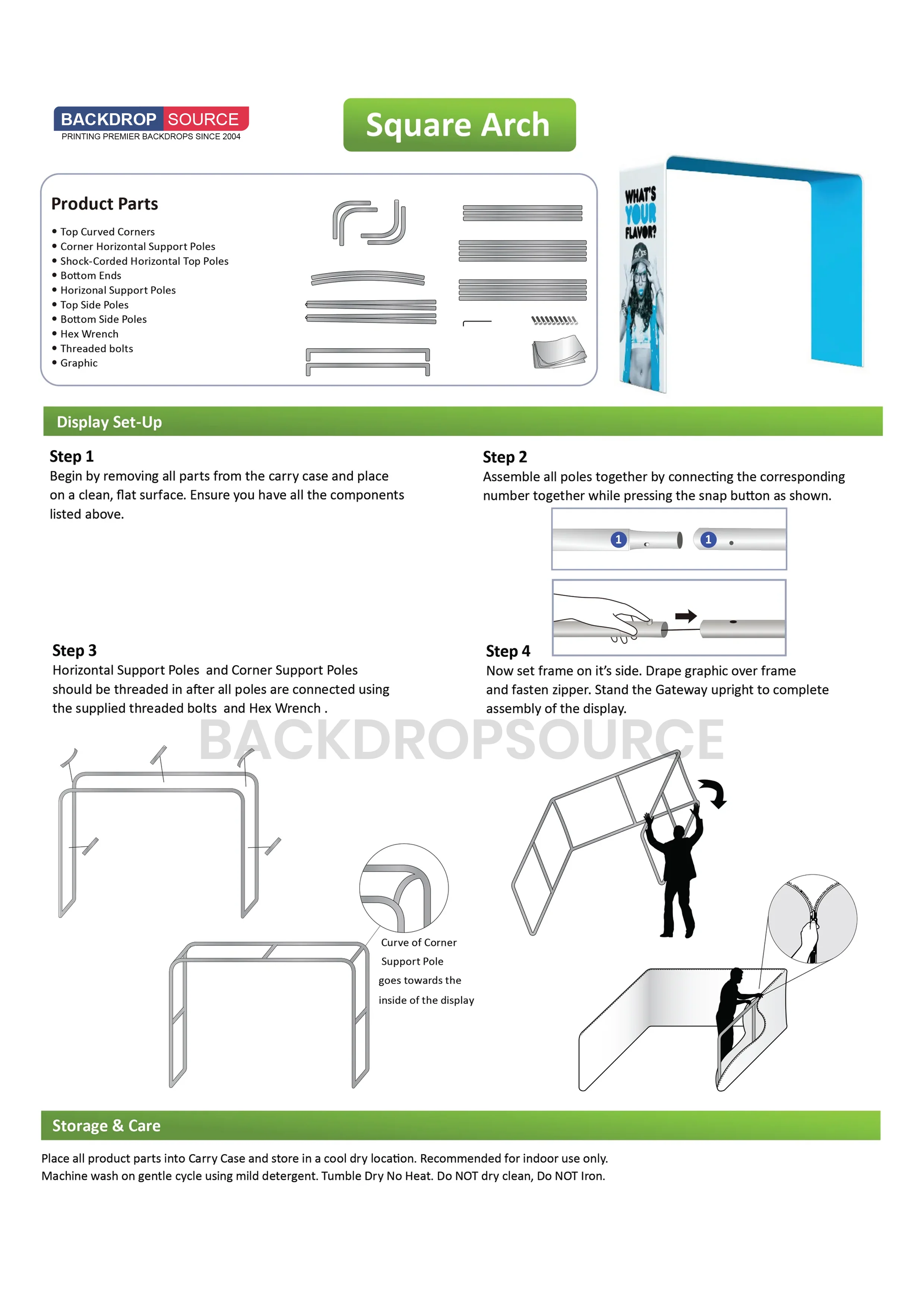 BACKDROP SOURCE
PRINTING PREMIER BACKDROPS SINCE 2004

Square Arch

Product Parts
• Top Curved Corners
• Corner Horizontal Support Poles
• Shock-Corded Horizontal Top Poles
• Bottom Ends
• Horizonal Support Poles
• Top Side Poles
• Bottom Side Poles
• Hex Wrench
• Threaded bolts
• Graphic

WHAT'S YOUR FLAVOR?

Display Set-Up

Step 1
Begin by removing all parts from the carry case and place on a clean, flat surface. Ensure you have all the components listed above.

Step 2
Assemble all poles together by connecting the corresponding number together while pressing the snap button as shown.

1 1

Step 3
Horizontal Support Poles and Corner Support Poles should be threaded in after all poles are connected using the supplied threaded bolts and Hex Wrench .

Step 4
Now set frame on it's side. Drape graphic over frame and fasten zipper. Stand the Gateway upright to complete assembly of the display.

BACKDROPSOURCE

Curve of Corner Support Pole goes towards the inside of the display

Storage & Care
Place all product parts into Carry Case and store in a cool dry location. Recommended for indoor use only.
Machine wash on gentle cycle using mild detergent. Tumble Dry No Heat. Do NOT dry clean, Do NOT Iron.